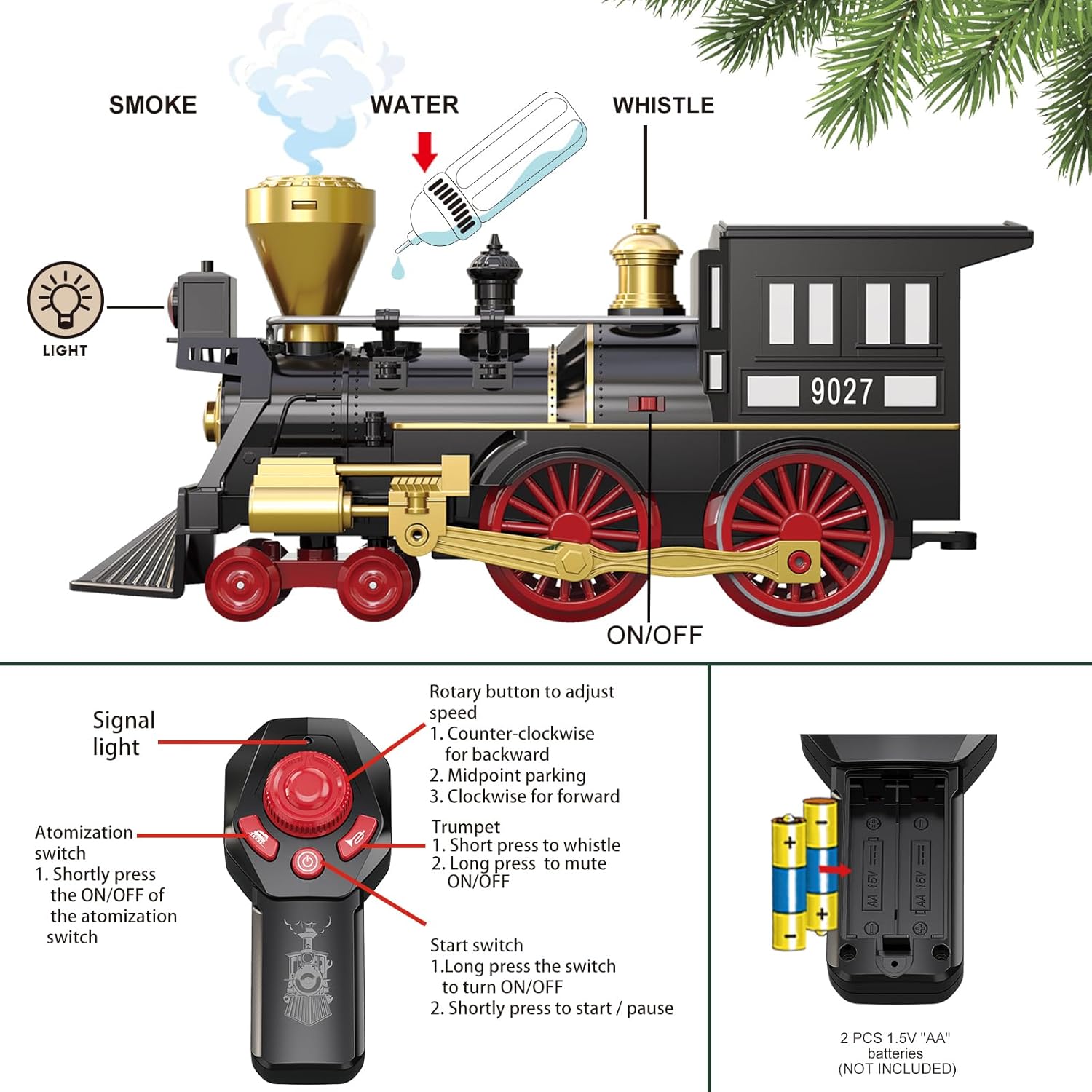 SMOKE
WATER
WHISTLE

LIGHT

9027

ON/OFF

Signal light

Atomization switch
1. Shortly press the ON/OFF of the atomization switch

Rotary button to adjust speed
1. Counter-clockwise for backward
2. Midpoint parking
3. Clockwise for forward

Trumpet
1. Short press to whistle
2. Long press to mute ON/OFF

Start switch
1.Long press the switch to turn ON/OFF
2. Shortly press to start / pause

AA 1.5V
AA 1.5V

2 PCS 1.5V "AA" batteries (NOT INCLUDED)