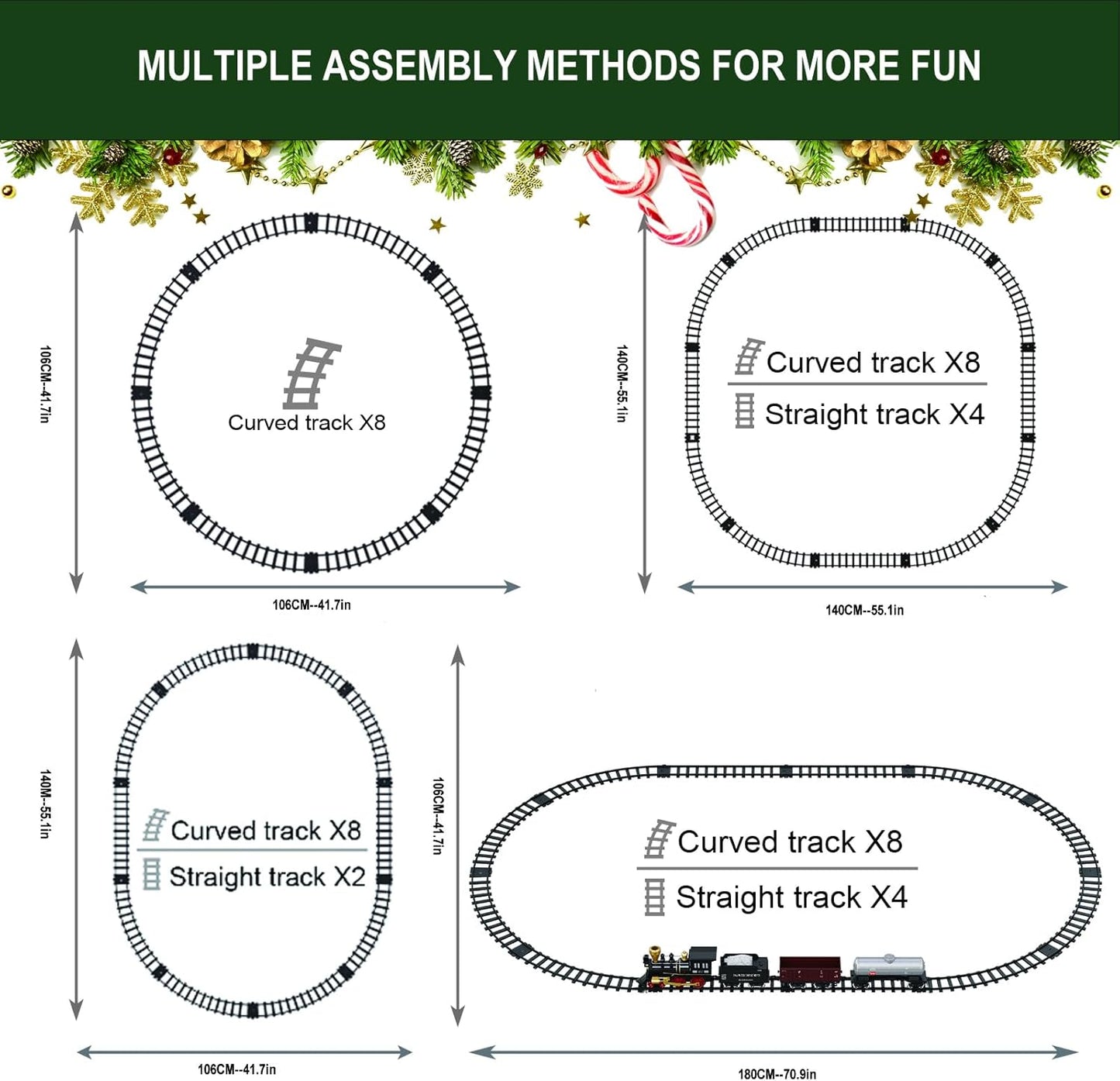 MULTIPLE ASSEMBLY METHODS FOR MORE FUN

106CM--41.7in

Curved track X8

106CM--41.7in

140CM--55.1in

Curved track X8

Straight track X4

140CM--55.1in

140M--55.1in

Curved track X8

Straight track X2

106CM--41.7in

106CM--41.7in

Curved track X8

Straight track X4

180CM--70.9in